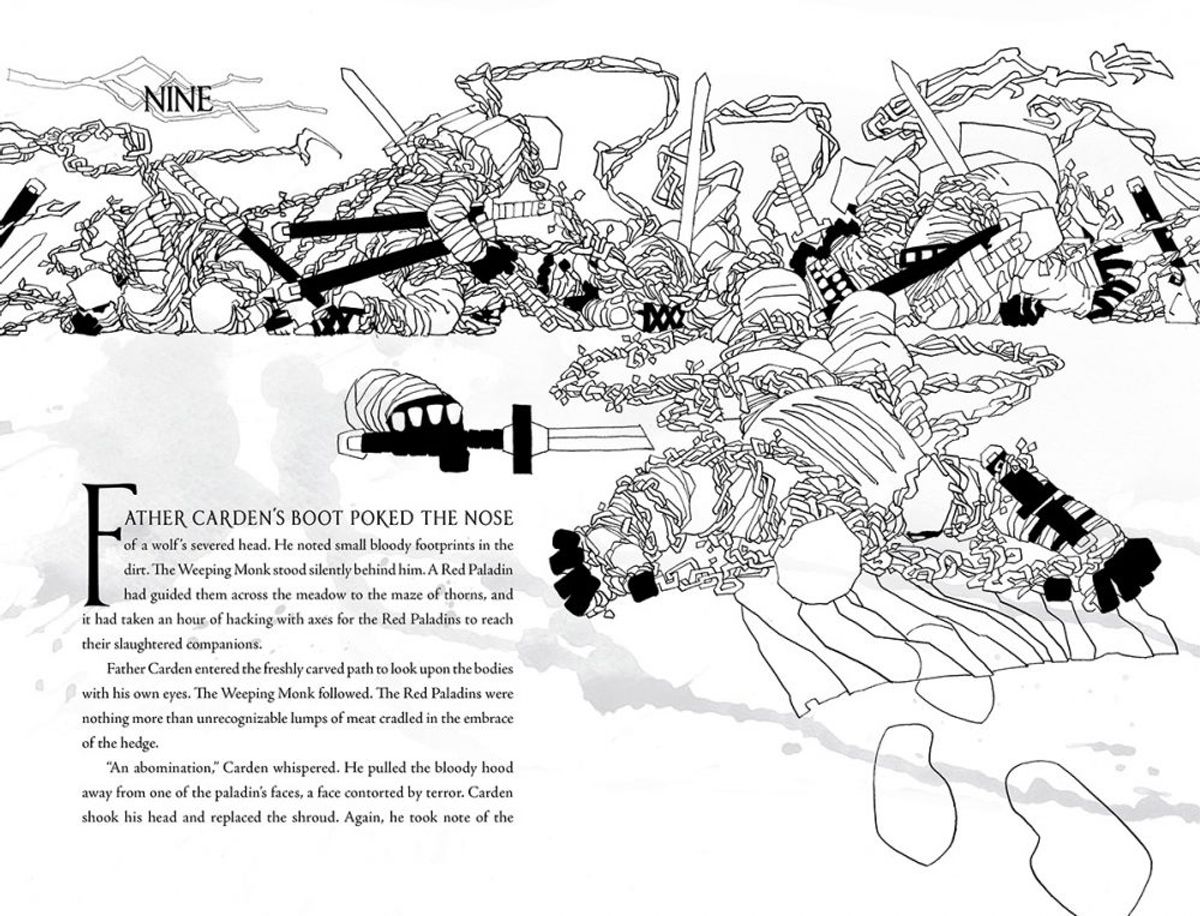 NINE

FATHER CARDEN'S BOOT POKED THE NOSE of a wolf's severed head. He noted small bloody footprints in the dirt. The Weeping Monk stood silently behind him. A Red Paladin had guided them across the meadow to the maze of thorns, and it had taken an hour of hacking with axes for the Red Paladins to reach their slaughtered companions.

Father Carden entered the freshly carved path to look upon the bodies with his own eyes. The Weeping Monk followed. The Red Paladins were nothing more than unrecognizable lumps of meat cradled in the embrace of the hedge.

"An abomination," Carden whispered. He pulled the bloody hood away from one of the paladin's faces, a face contorted by terror. Carden shook his head and replaced the shroud. Again, he took note of the